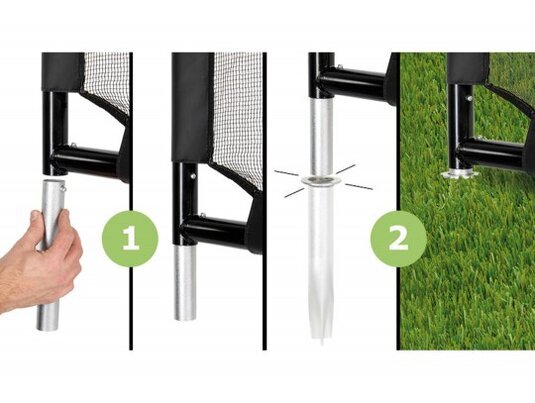 1

2